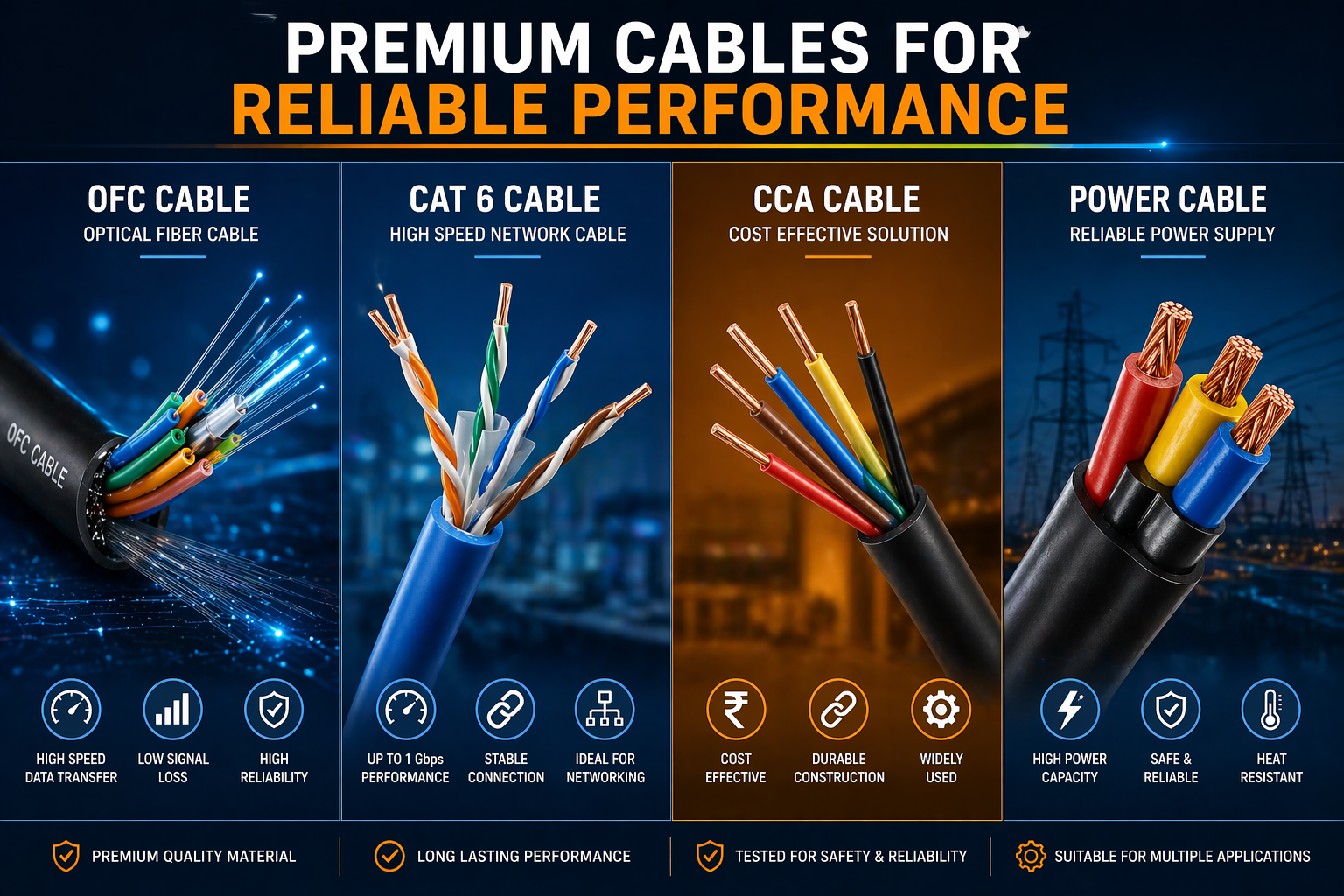 PREMIUM CABLES FOR
RELIABLE PERFORMANCE

OFC CABLE
OPTICAL FIBER CABLE

OFC CABLE

HIGH SPEED DATA TRANSFER

LOW SIGNAL LOSS

HIGH RELIABILITY

CAT 6 CABLE
HIGH SPEED NETWORK CABLE

UP TO 1 Gbps PERFORMANCE

STABLE CONNECTION

IDEAL FOR NETWORKING

CCA CABLE
COST EFFECTIVE SOLUTION

COST EFFECTIVE

DURABLE CONSTRUCTION

WIDELY USED

POWER CABLE
RELIABLE POWER SUPPLY

HIGH POWER CAPACITY

SAFE & RELIABLE

HEAT RESISTANT

PREMIUM QUALITY MATERIAL

LONG LASTING PERFORMANCE

TESTED FOR SAFETY & RELIABILITY

SUITABLE FOR MULTIPLE APPLICATIONS